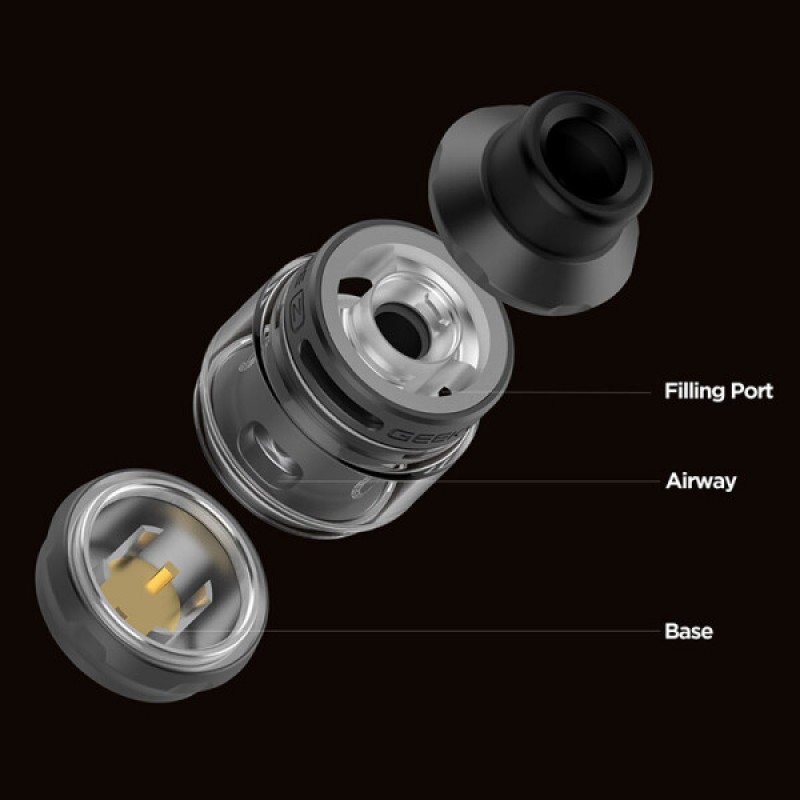 Z

GEEK

Filling Port

Airway

Base