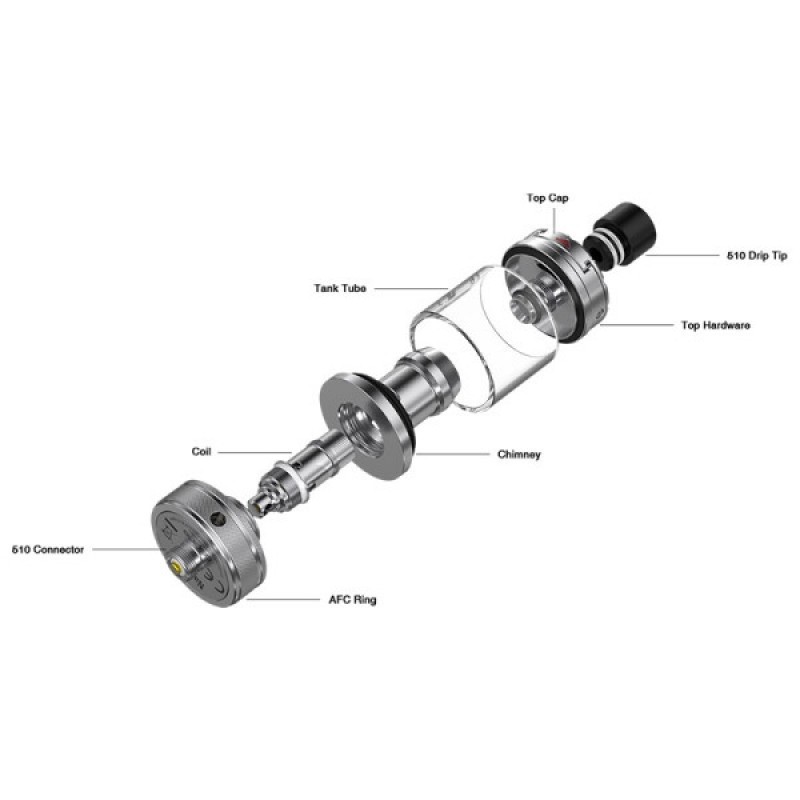 Top Cap

510 Drip Tip

Tank Tube

Top Hardware

Coil

Chimney

510 Connector

AFC Ring